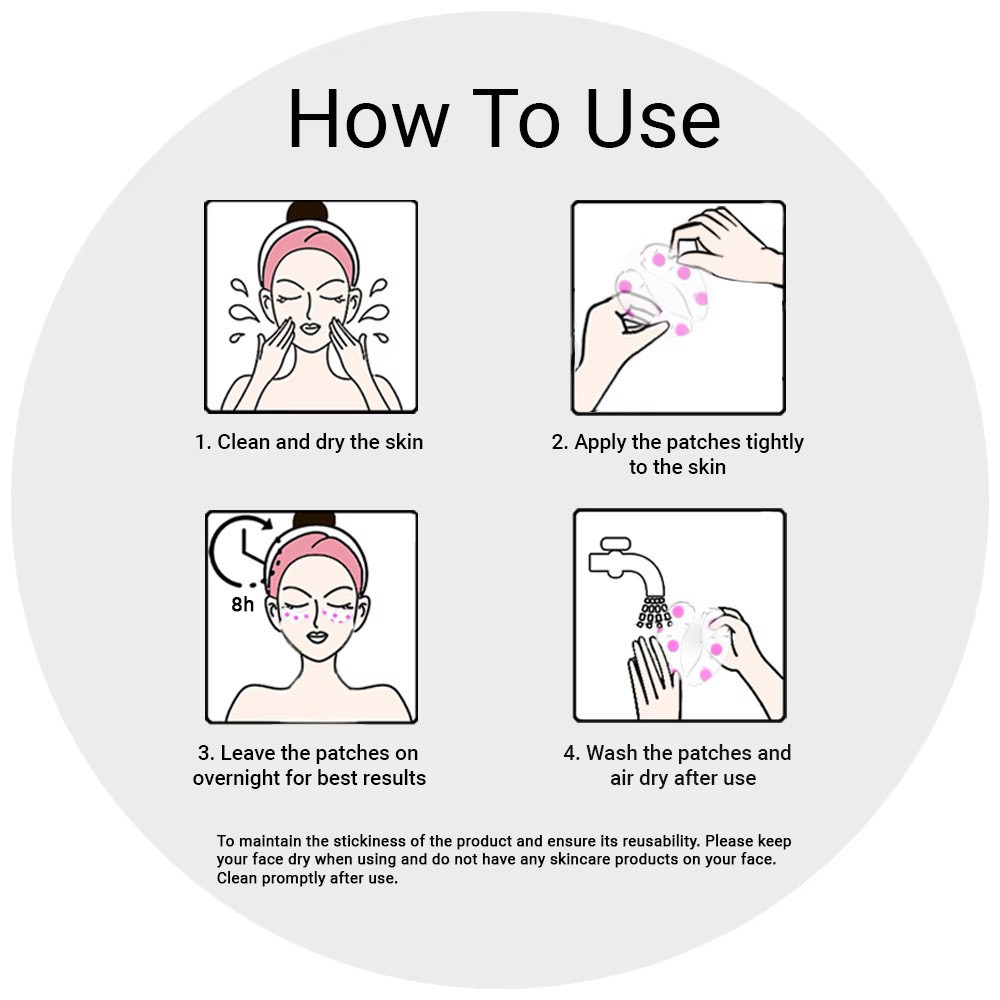 How To Use

1. Clean and dry the skin

2. Apply the patches tightly to the skin

8h

3. Leave the patches on overnight for best results

4. Wash the patches and air dry after use

To maintain the stickiness of the product and ensure its reusability. Please keep your face dry when using and do not have any skincare products on your face. Clean promptly after use.